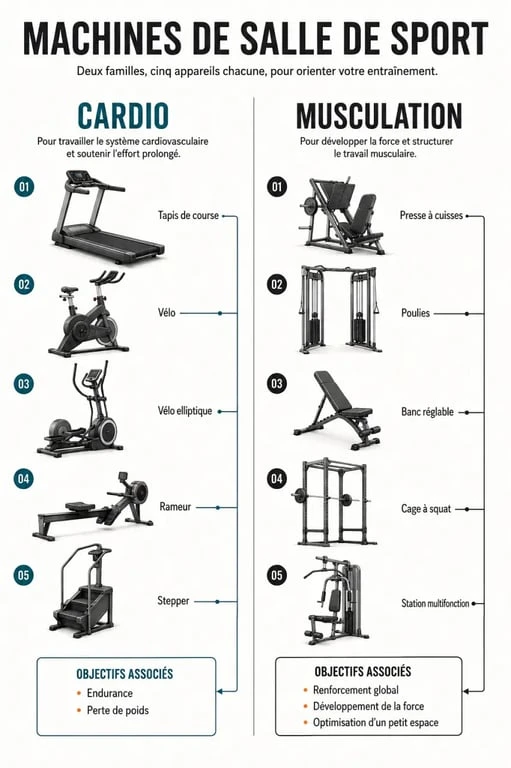 MACHINES DE SALLE DE SPORT

Deux familles, cinq appareils chacune, pour orienter votre entraînement.

CARDIO

Pour travailler le système cardiovasculaire et soutenir l'effort prolongé.

01 Tapis de course

02 Vélo

03 Vélo elliptique

04 Rameur

05 Stepper

OBJECTIFS ASSOCIÉS
• Endurance
• Perte de poids

MUSCULATION

Pour développer la force et structurer le travail musculaire.

01 Presse à cuisses

02 Poulies

03 Banc réglable

04 Cage à squat

05 Station multifonction

OBJECTIFS ASSOCIÉS
• Renforcement global
• Développement de la force
• Optimisation d'un petit espace